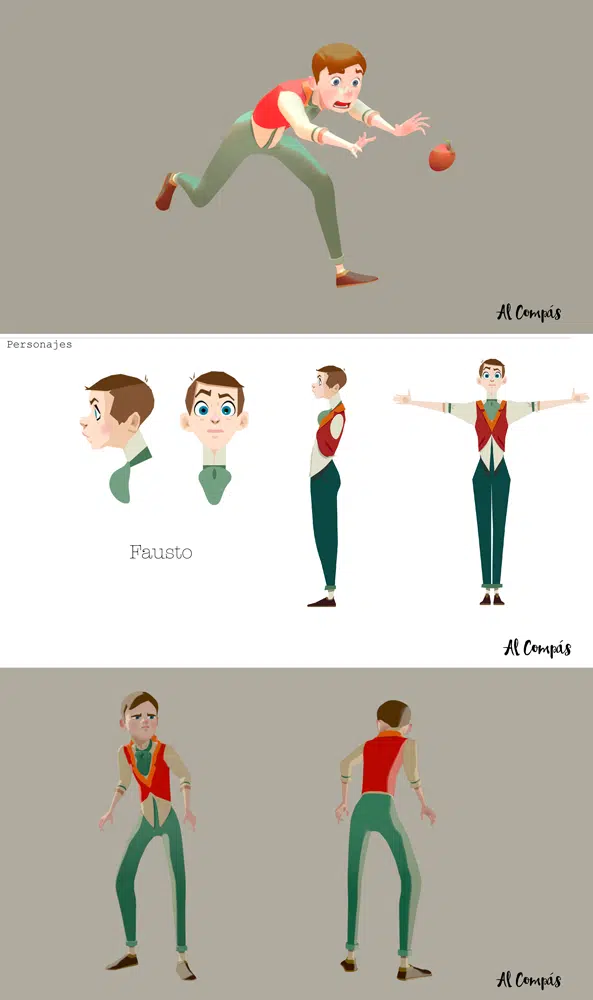 Al Compás

Personajes

Fausto

Al Compás

Al Compás